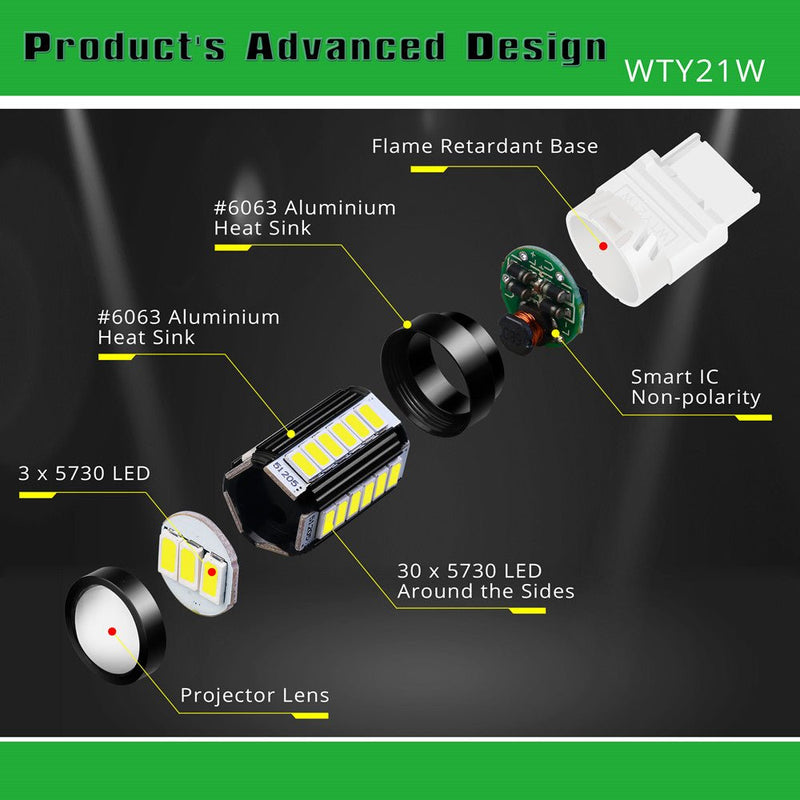 Product's Advanced Design

WTY21W

Flame Retardant Base

#6063 Aluminium Heat Sink

#6063 Aluminium Heat Sink

Smart IC Non-polarity

3 x 5730 LED

51205

30 x 5730 LED Around the Sides

Projector Lens