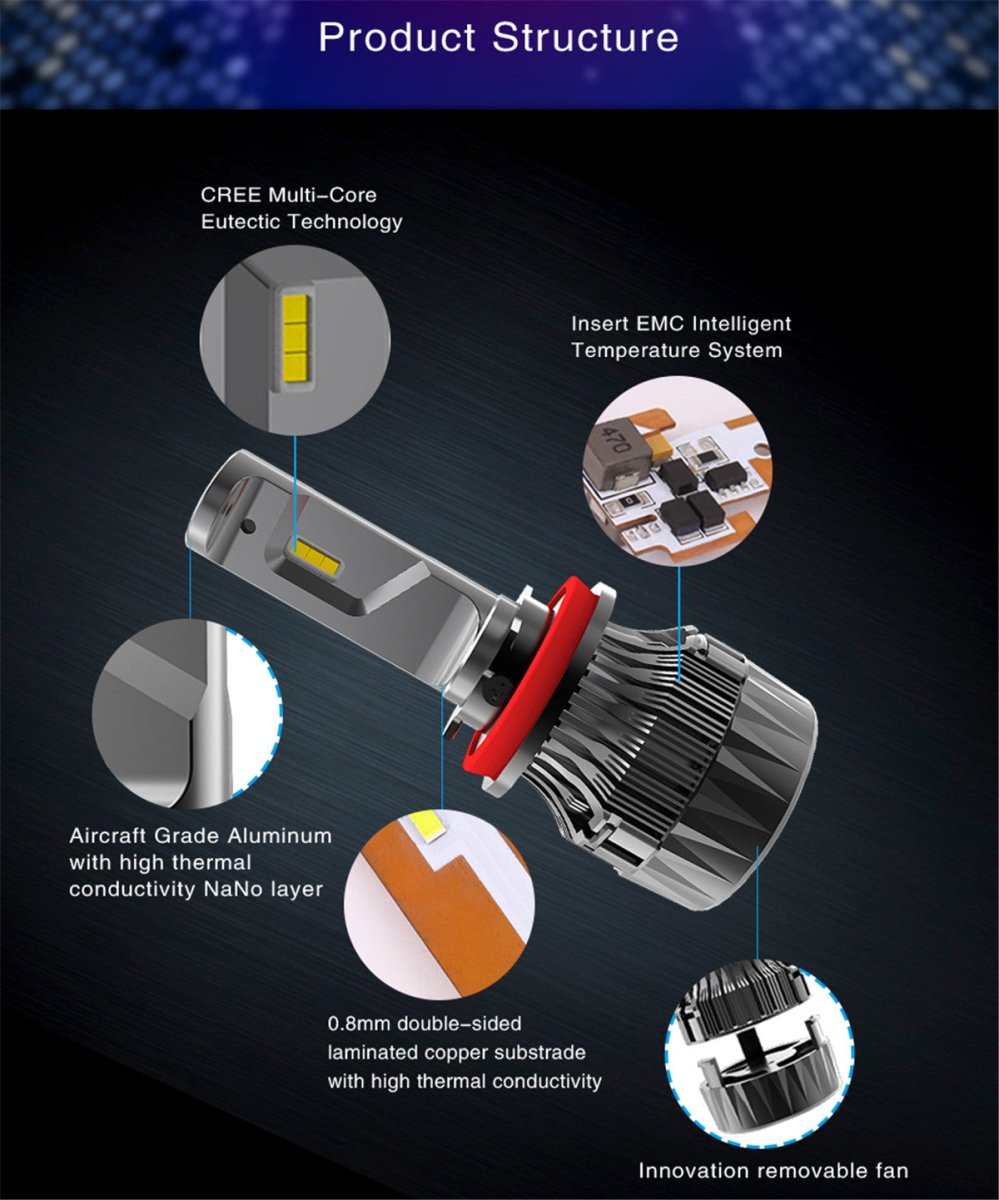 Product Structure

CREE Multi-Core Eutectic Technology

Insert EMC Intelligent Temperature System

470

Aircraft Grade Aluminum with high thermal conductivity NaNo layer

0.8mm double-sided laminated copper substrade with high thermal conductivity

Innovation removable fan