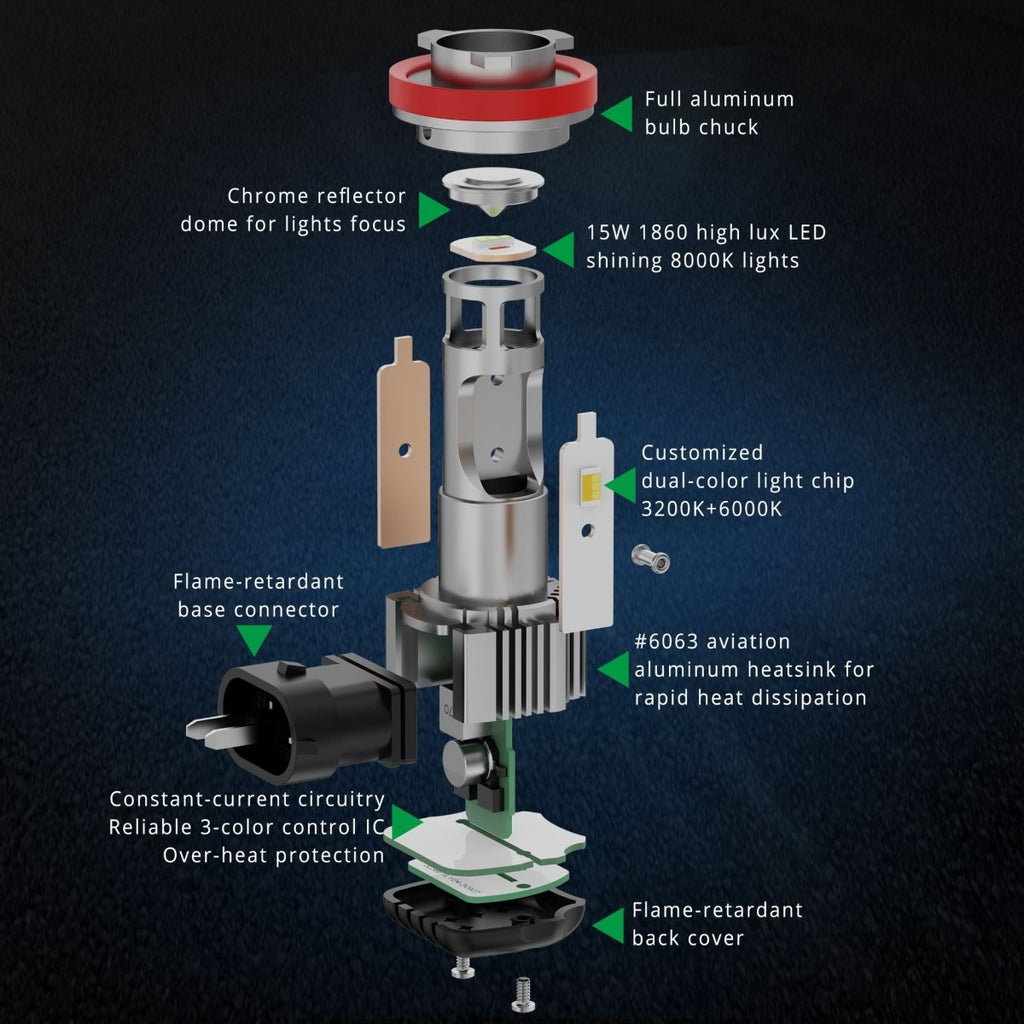 Full aluminum bulb chuck

Chrome reflector dome for lights focus

15W 1860 high lux LED shining 8000K lights

Customized dual-color light chip 3200K+6000K

Flame-retardant base connector

#6063 aviation aluminum heatsink for rapid heat dissipation

Constant-current circuitry
Reliable 3-color control IC
Over-heat protection

Flame-retardant back cover