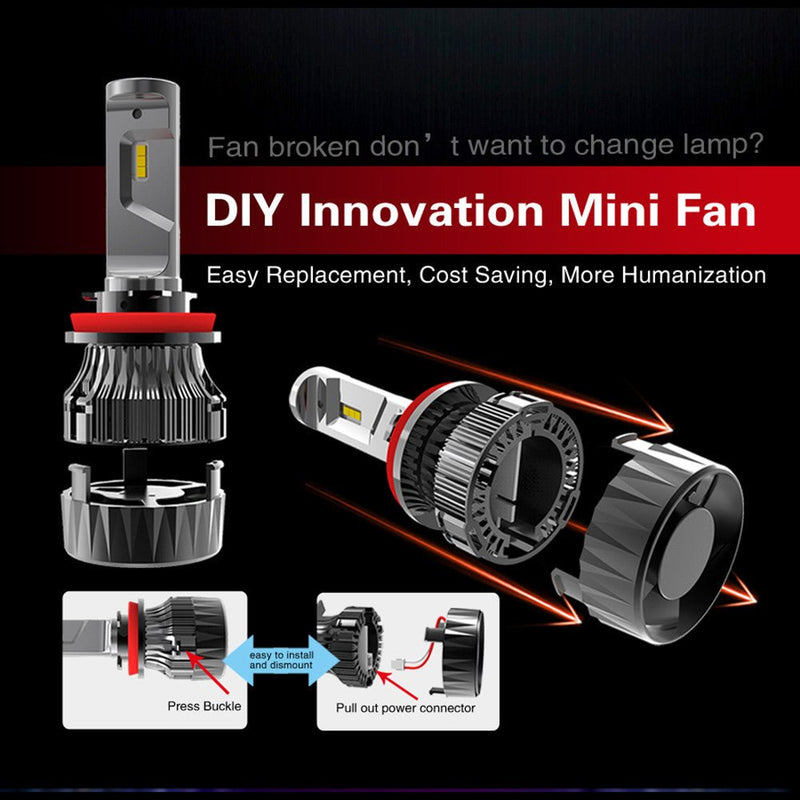 Fan broken don’t want to change lamp?

DIY Innovation Mini Fan

Easy Replacement, Cost Saving, More Humanization

easy to install and dismount

Press Buckle

Pull out power connector