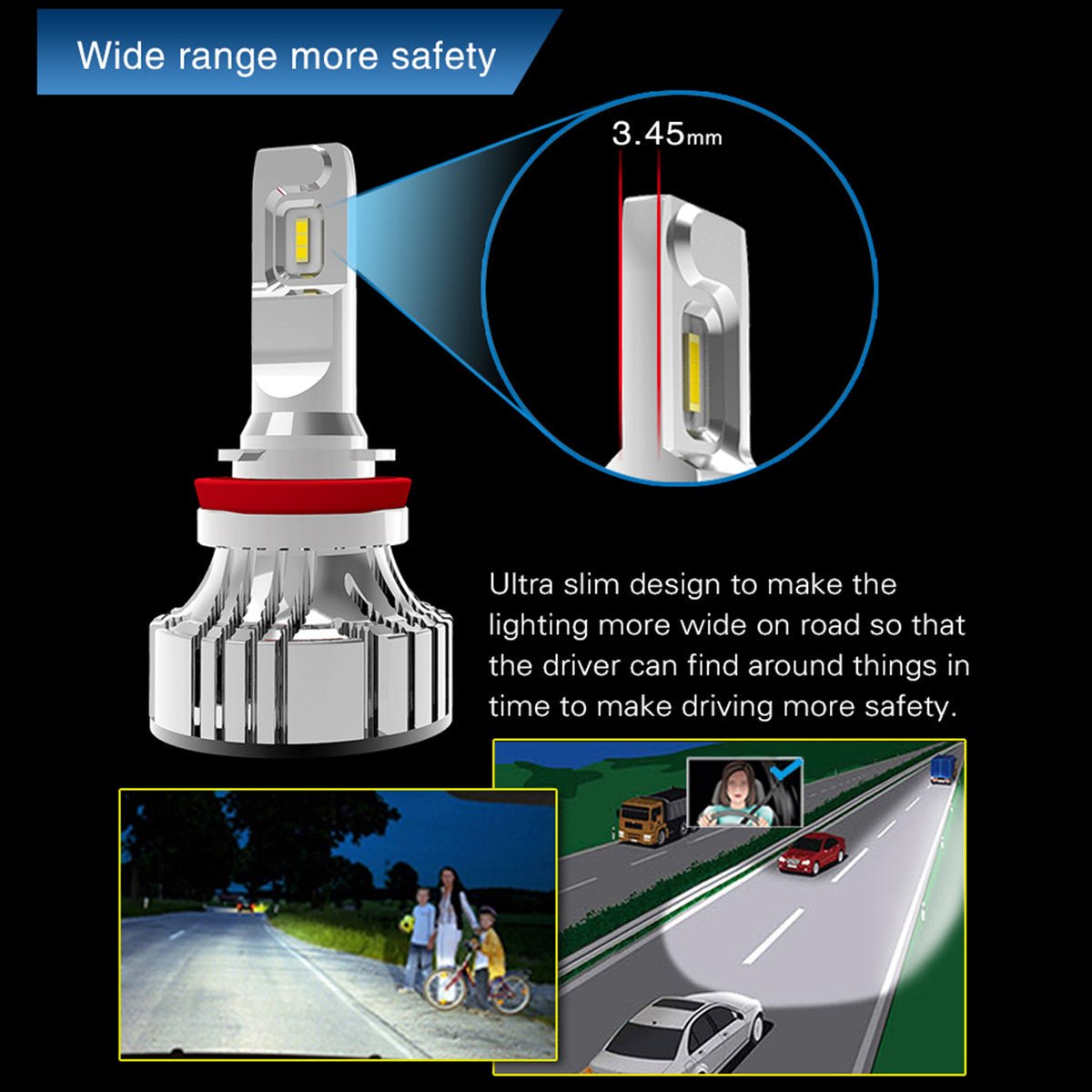 Wide range more safety

3.45mm

Ultra slim design to make the lighting more wide on road so that the driver can find around things in time to make driving more safety.