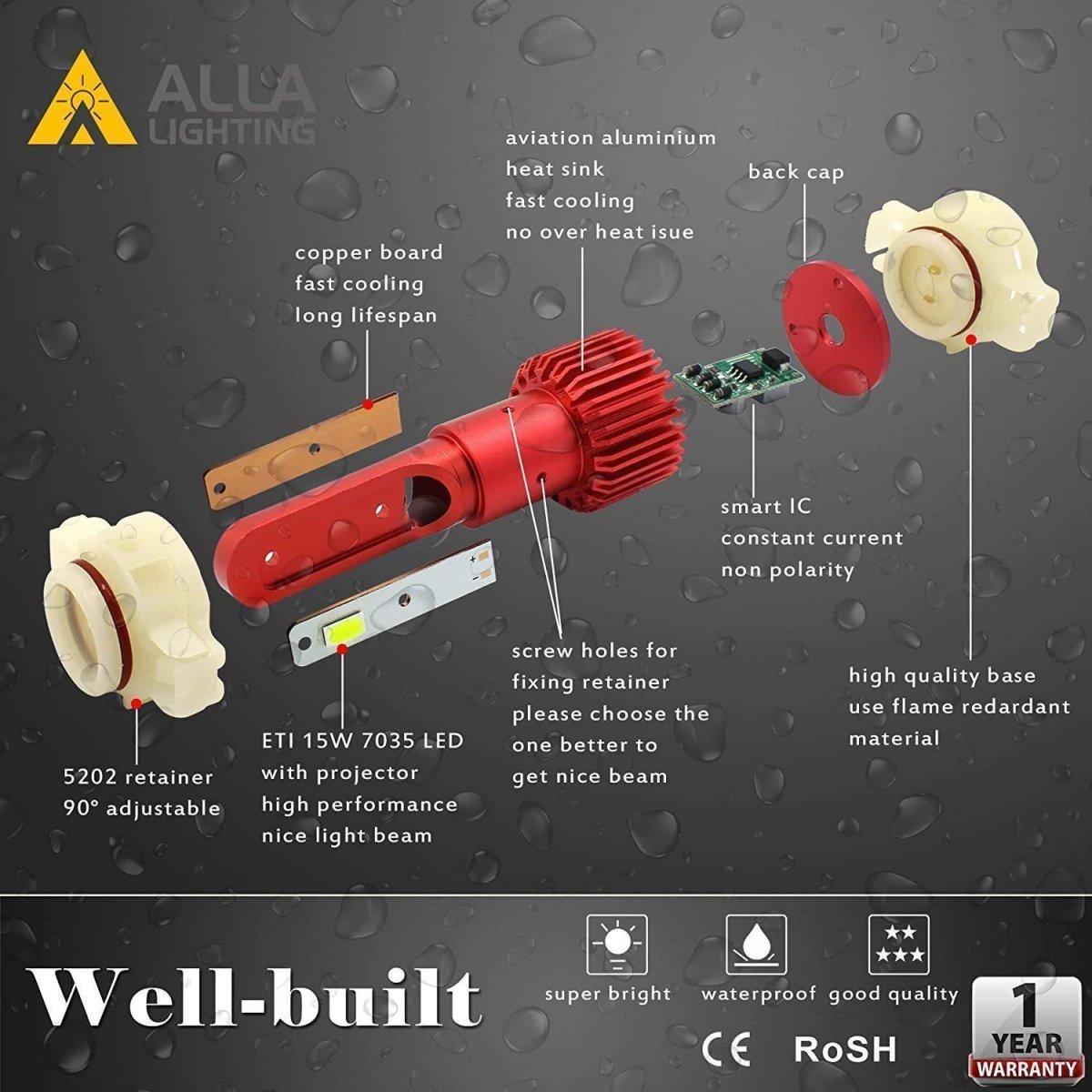 ALLA LIGHTING

aviation aluminium
heat sink
fast cooling
no over heat isue

back cap

copper board
fast cooling
long lifespan

smart IC
constant current
non polarity

screw holes for
fixing retainer
please choose the
one better to
get nice beam

high quality base
use flame redardant
material

5202 retainer
90° adjustable

ETI 15W 7035 LED
with projector
high performance
nice light beam

Well-built

super bright

waterproof

good quality

CE RoSH

1 YEAR WARRANTY