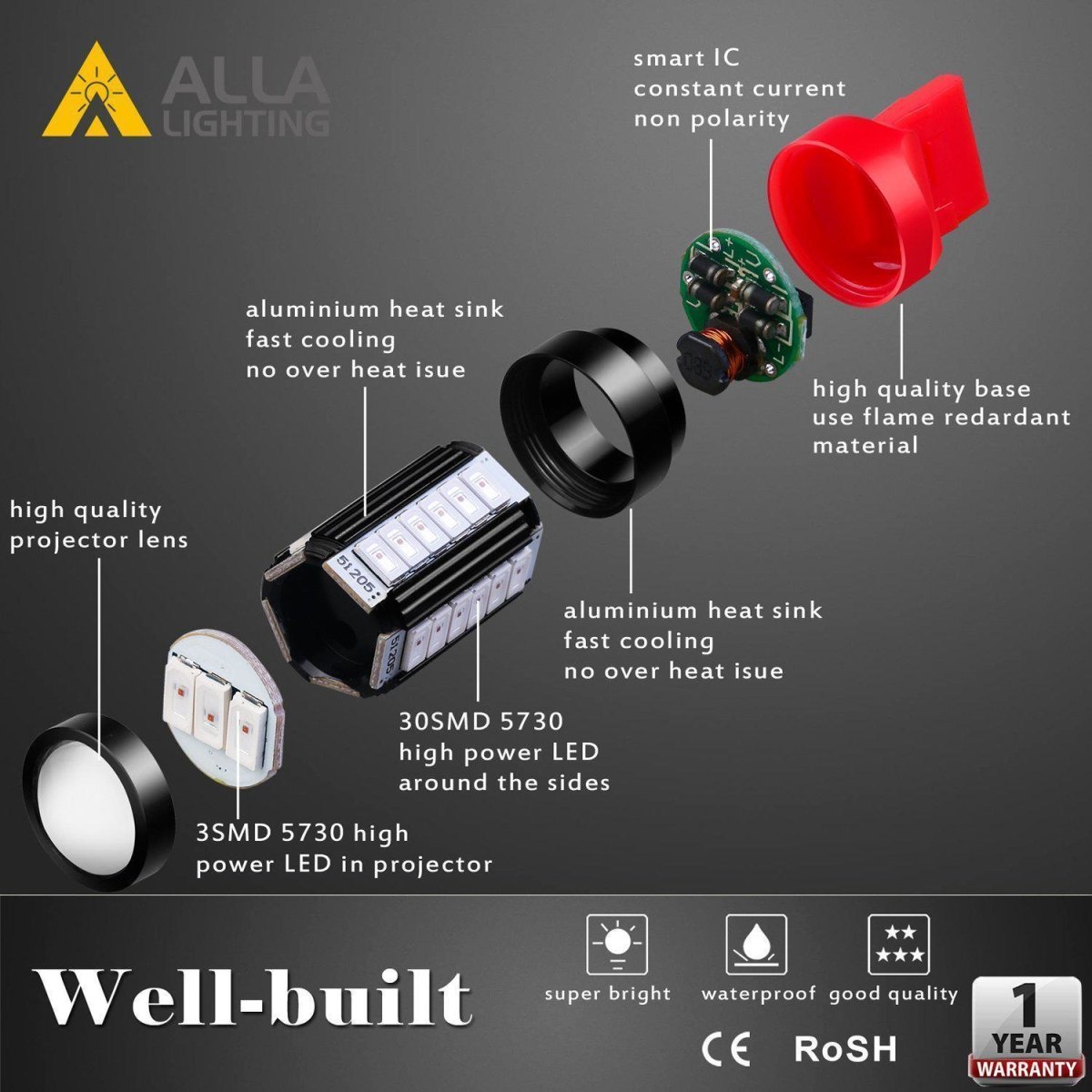 ALLA LIGHTING

smart IC
constant current
non polarity

aluminium heat sink
fast cooling
no over heat isue

high quality base
use flame redardant
material

high quality
projector lens

51205

aluminium heat sink
fast cooling
no over heat isue

30SMD 5730
high power LED
around the sides

3SMD 5730 high
power LED in projector

Well-built

super bright
waterproof
good quality

CE RoSH

1 YEAR WARRANTY