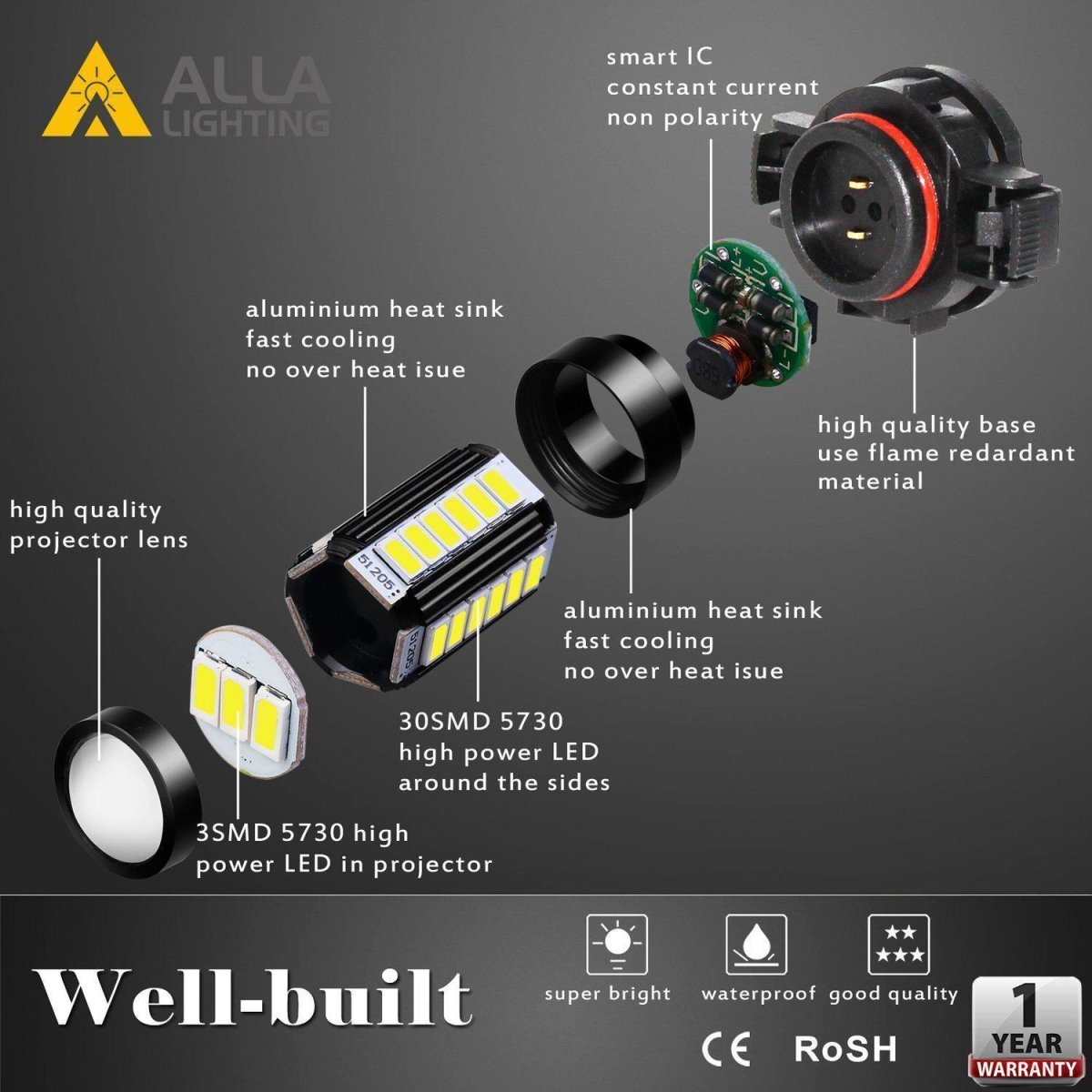 ALLA LIGHTING

smart IC
constant current
non polarity

aluminium heat sink
fast cooling
no over heat isue

high quality base
use flame redardant
material

high quality
projector lens

51205

aluminium heat sink
fast cooling
no over heat isue

30SMD 5730
high power LED
around the sides

3SMD 5730 high
power LED in projector

Well-built

super bright

waterproof

good quality

CE

RoSH

1 YEAR WARRANTY