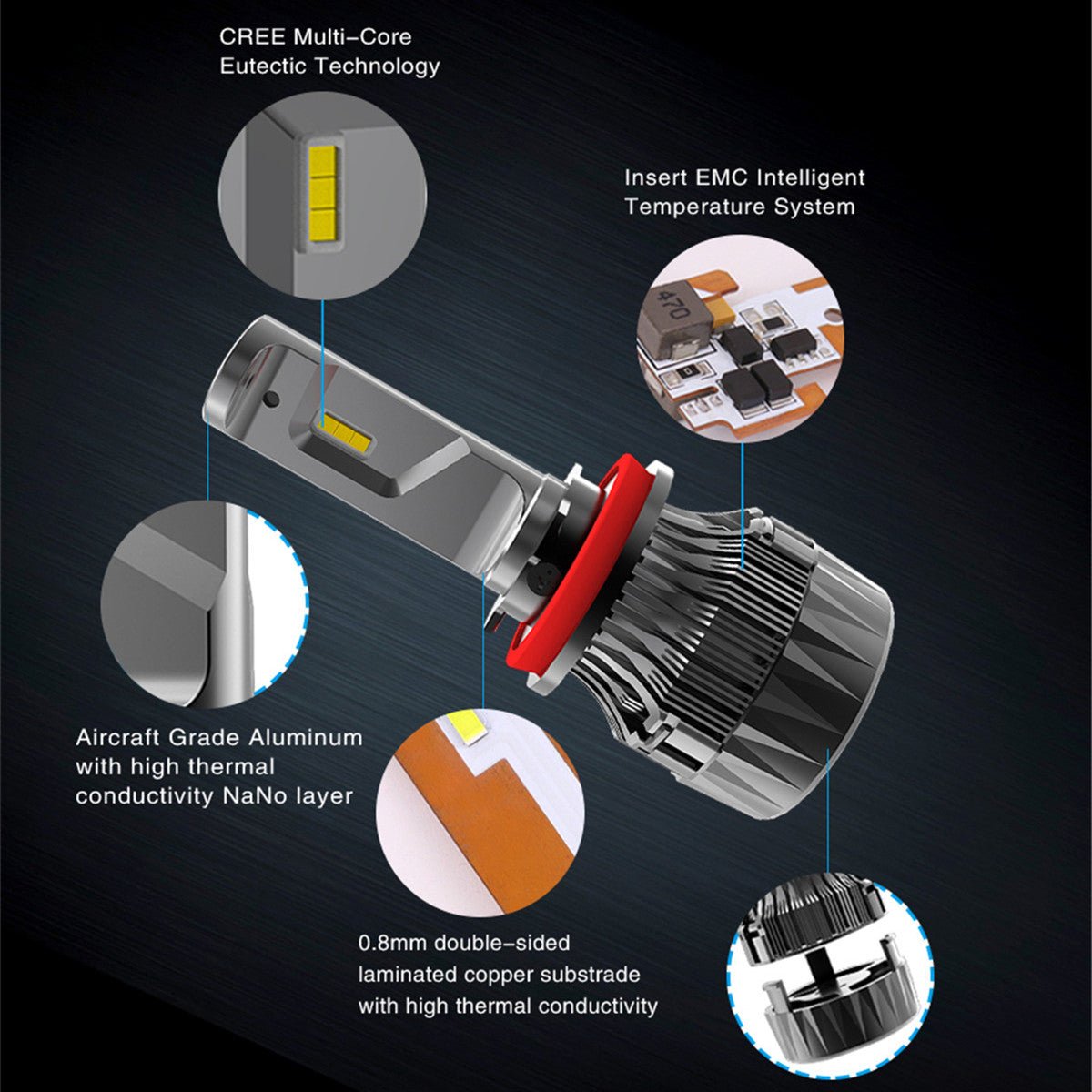 CREE Multi-Core Eutectic Technology

Insert EMC Intelligent Temperature System

470

Aircraft Grade Aluminum with high thermal conductivity NaNo layer

0.8mm double-sided laminated copper substrade with high thermal conductivity