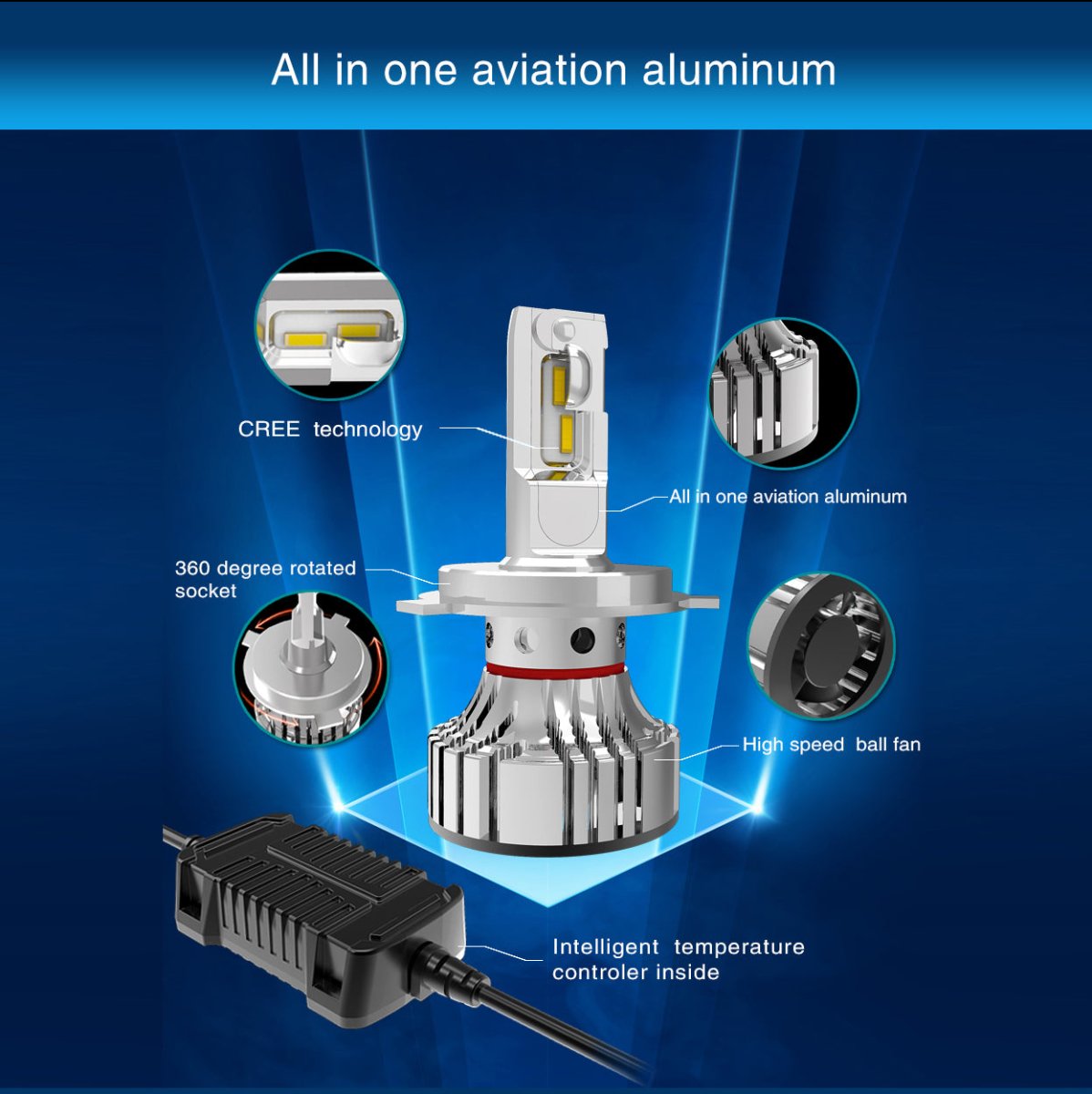 All in one aviation aluminum

CREE technology

All in one aviation aluminum

360 degree rotated socket

High speed ball fan

Intelligent temperature controler inside