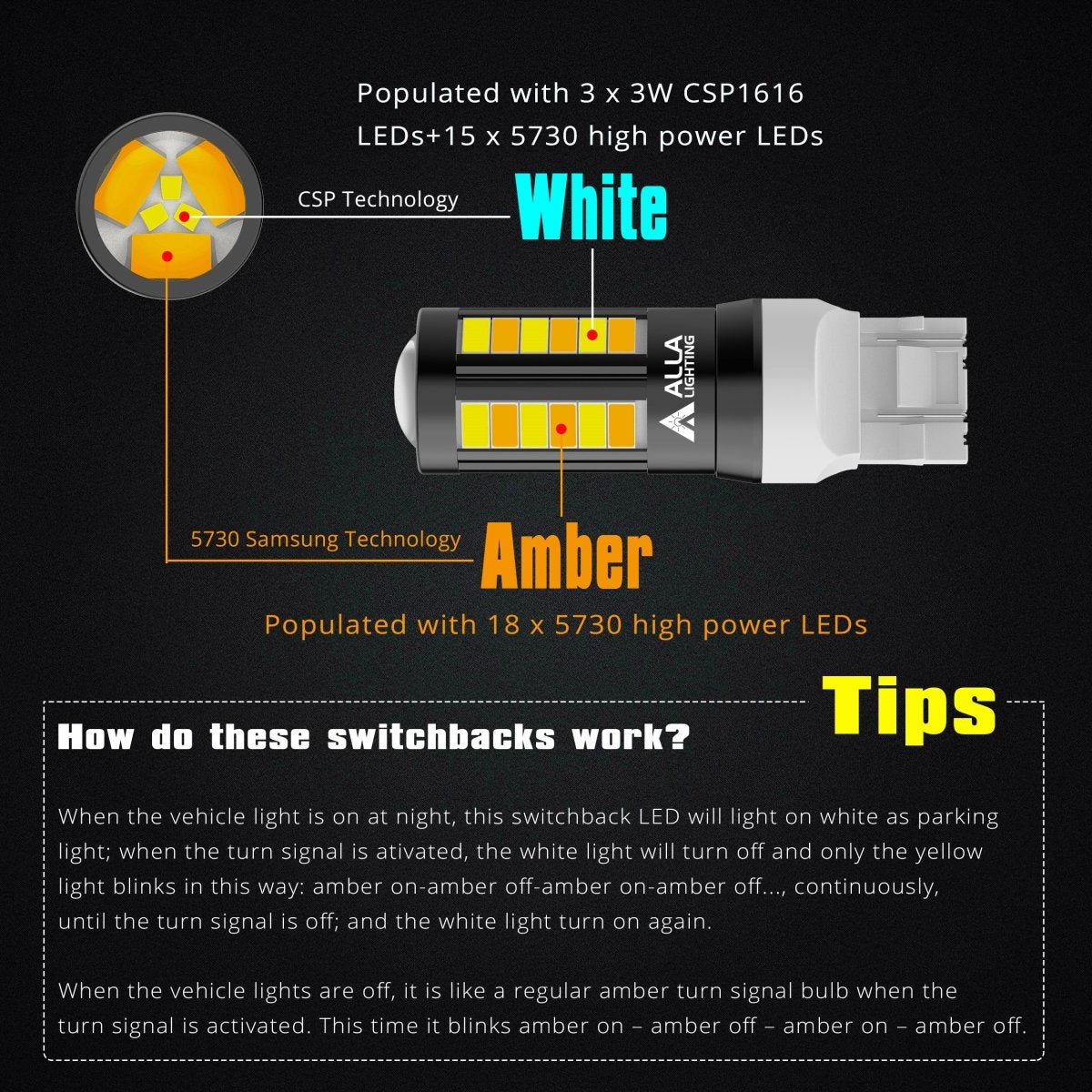 Populated with 3 x 3W CSP1616 LEDs+15 x 5730 high power LEDs

CSP Technology

White

ALLA LIGHTING

5730 Samsung Technology

Amber

Populated with 18 x 5730 high power LEDs

Tips

How do these switchbacks work?

When the vehicle light is on at night, this switchback LED will light on white as parking light; when the turn signal is ativated, the white light will turn off and only the yellow light blinks in this way: amber on-amber off-amber on-amber off..., continuously, until the turn signal is off; and the white light turn on again.

When the vehicle lights are off, it is like a regular amber turn signal bulb when the turn signal is activated. This time it blinks amber on – amber off – amber on – amber off.